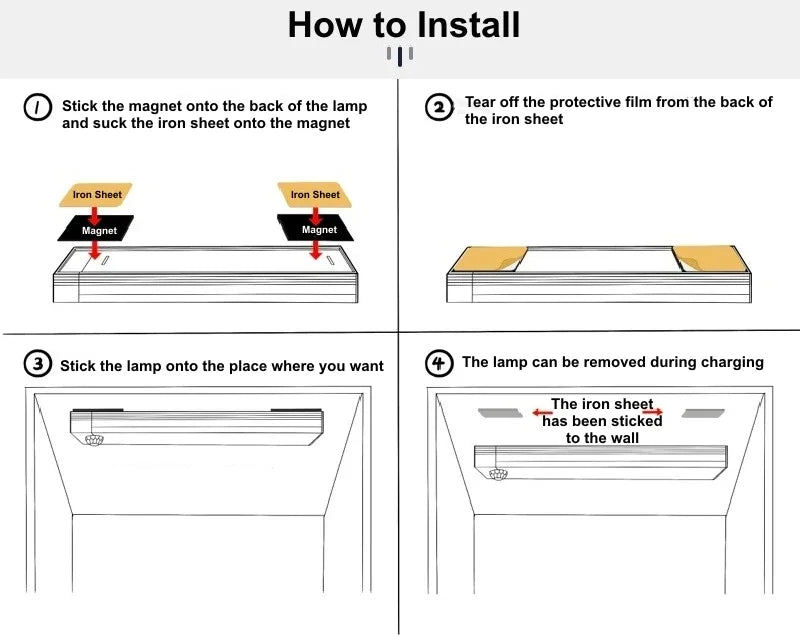 How to Install

① Stick the magnet onto the back of the lamp and suck the iron sheet onto the magnet

Iron Sheet
Magnet
Iron Sheet
Magnet

② Tear off the protective film from the back of the iron sheet

③ Stick the lamp onto the place where you want

④ The lamp can be removed during charging

The iron sheet has been sticked to the wall